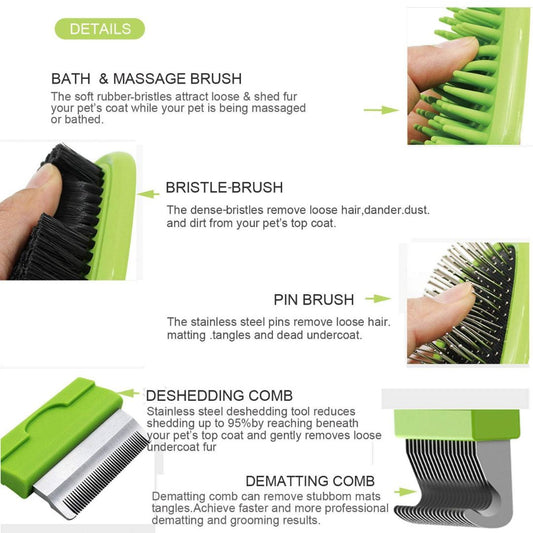 DETAILS

BATH & MASSAGE BRUSH
The soft rubber-bristles attract loose & shed fur your pet's coat while your pet is being massaged or bathed.

BRISTLE-BRUSH
The dense-bristles remove loose hair,dander.dust. and dirt from your pet's top coat.

PIN BRUSH
The stainless steel pins remove loose hair. matting .tangles and dead undercoat.

DESHEDDING COMB
Stainless steel deshedding tool reduces shedding up to 95%by reaching beneath your pet's top coat and gently removes loose undercoat fur

DEMATTING COMB
Dematting comb can remove stubbom mats tangles.Achieve faster and more professional dematting and grooming results.