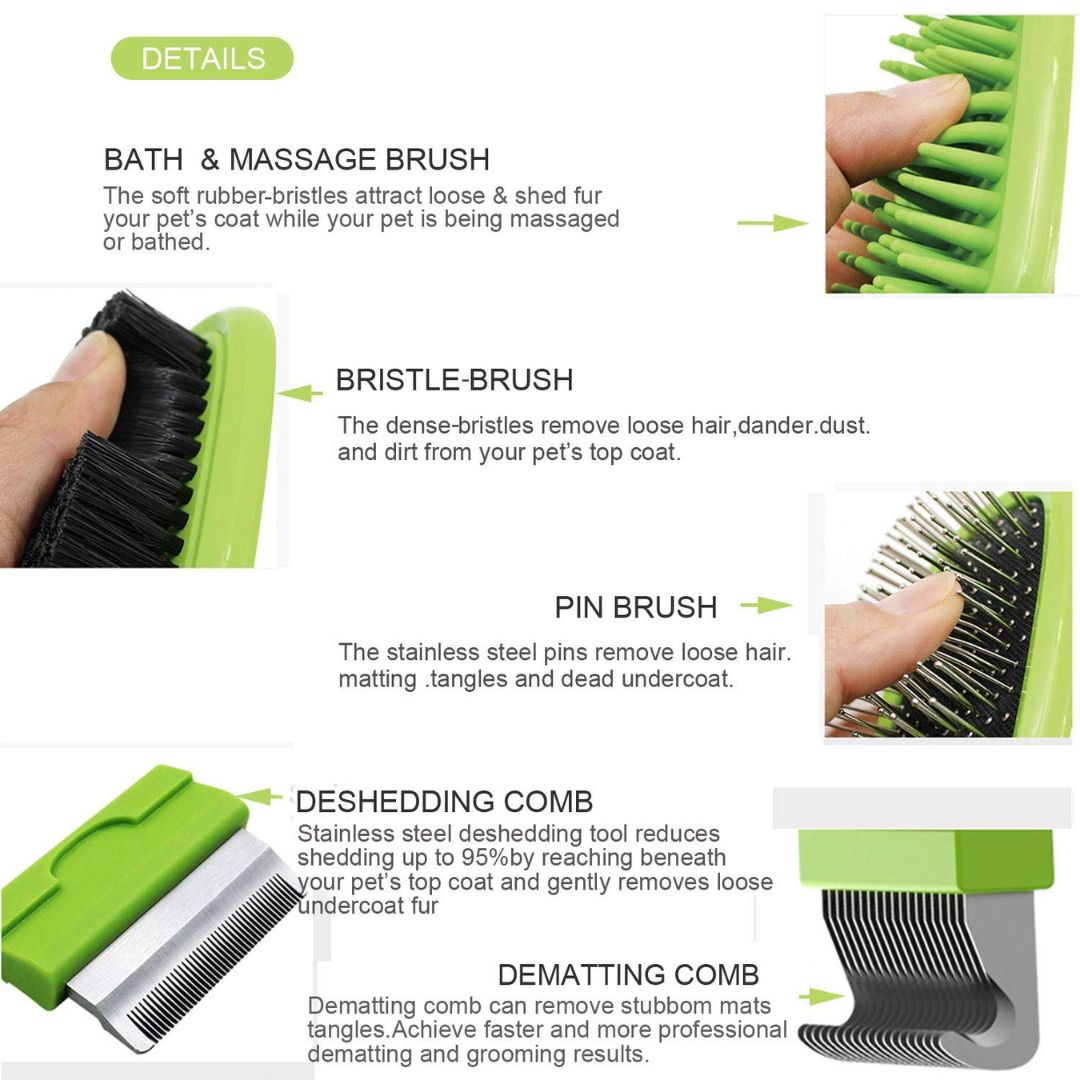 DETAILS

BATH & MASSAGE BRUSH
The soft rubber-bristles attract loose & shed fur your pet's coat while your pet is being massaged or bathed.

BRISTLE-BRUSH
The dense-bristles remove loose hair,dander.dust. and dirt from your pet's top coat.

PIN BRUSH
The stainless steel pins remove loose hair. matting .tangles and dead undercoat.

DESHEDDING COMB
Stainless steel deshedding tool reduces shedding up to 95%by reaching beneath your pet's top coat and gently removes loose undercoat fur

DEMATTING COMB
Dematting comb can remove stubbom mats tangles.Achieve faster and more professional dematting and grooming results.